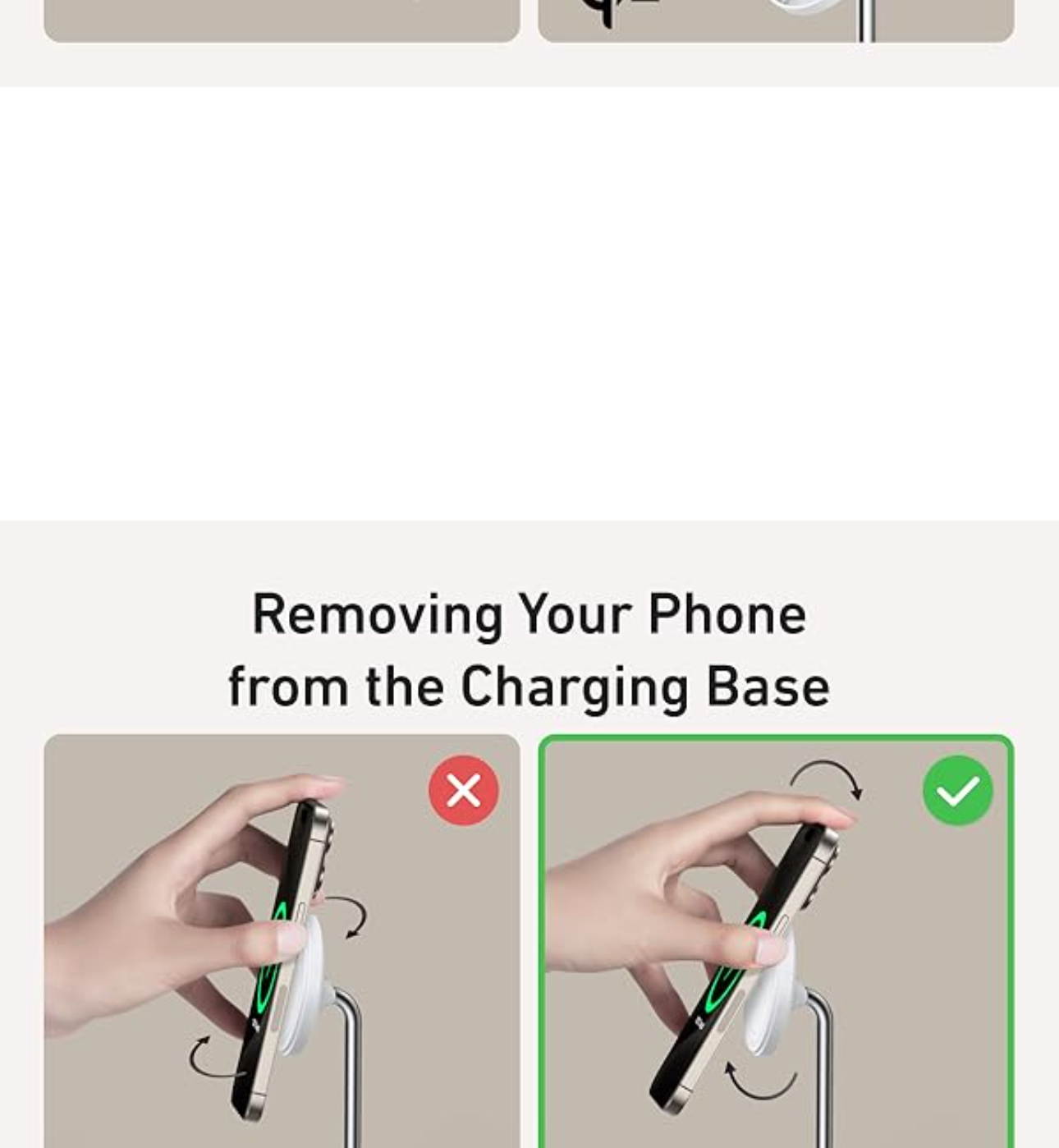 Removing Your Phone from the Charging Base