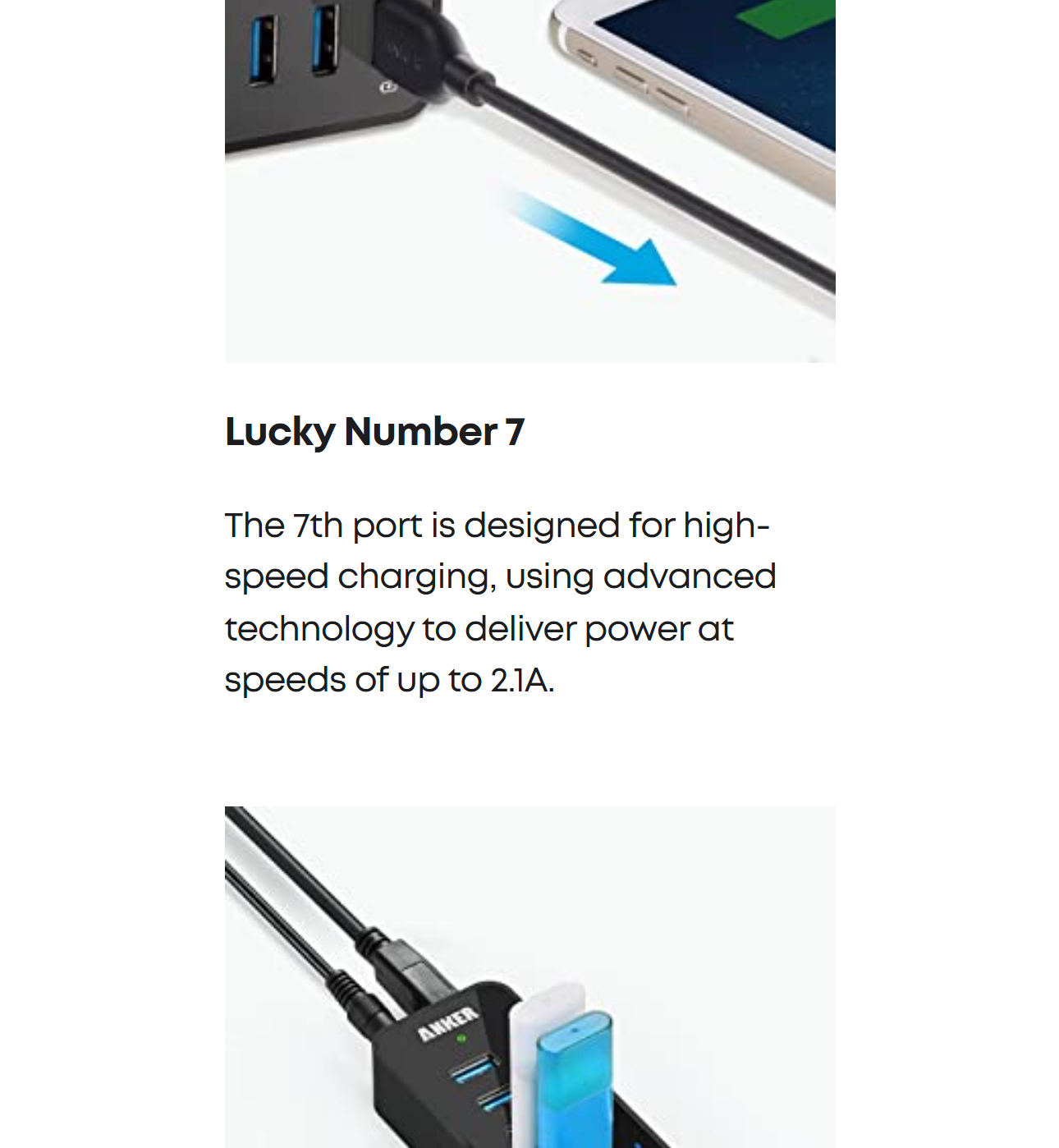 Lucky Number 7

The 7th port is designed for high-speed charging, using advanced technology to deliver power at speeds of up to 2.1A.

ANKER